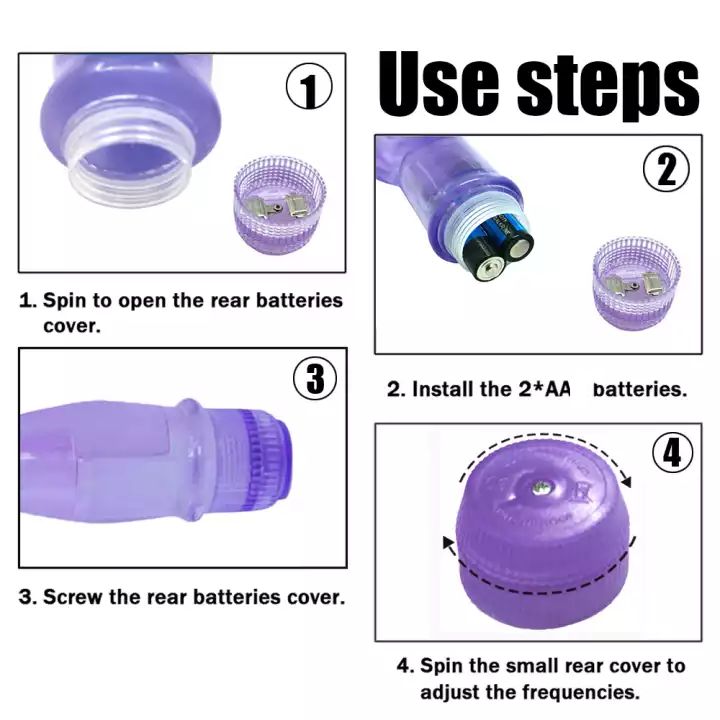 Use steps

①

1. Spin to open the rear batteries cover.

②

2. Install the 2*AA batteries.

③

3. Screw the rear batteries cover.

④

4. Spin the small rear cover to adjust the frequencies.